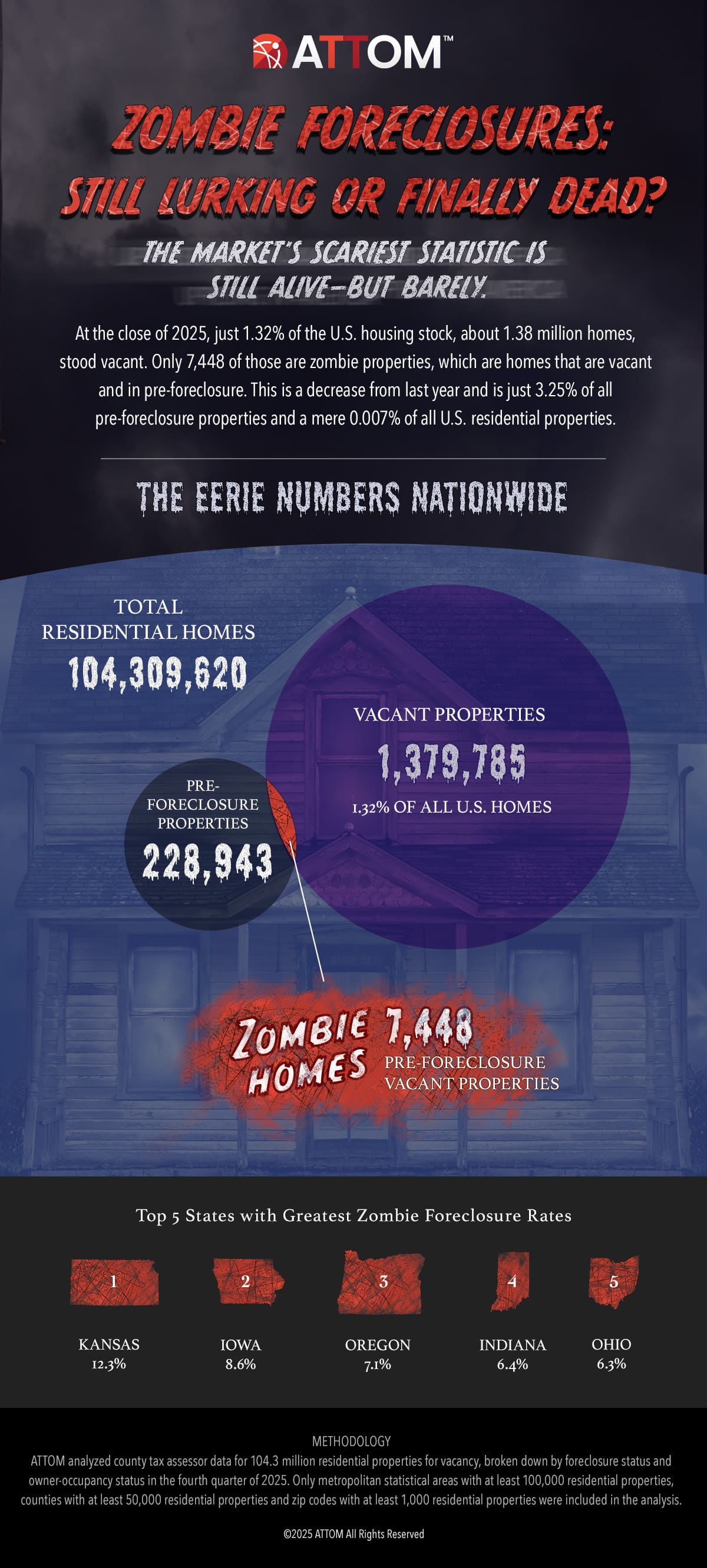 ATTOM™

ZOMBIE FORECLOSURES: STILL LURKING OR FINALLY DEAD?

THE MARKET'S SCARIEST STATISTIC IS STILL ALIVE—BUT BARELY.

At the close of 2025, just 1.32% of the U.S. housing stock, about 1.38 million homes, stood vacant. Only 7,448 of those are zombie properties, which are homes that are vacant and in pre-foreclosure. This is a decrease from last year and is just 3.25% of all pre-foreclosure properties and a mere 0.007% of all U.S. residential properties.

THE EERIE NUMBERS NATIONWIDE

TOTAL RESIDENTIAL HOMES
104,309,620

VACANT PROPERTIES
1,379,785
1.32% OF ALL U.S. HOMES

PRE-FORECLOSURE PROPERTIES
228,943

ZOMBIE HOMES 7,448
PRE-FORECLOSURE VACANT PROPERTIES

Top 5 States with Greatest Zombie Foreclosure Rates

1
KANSAS
12.3%

2
IOWA
8.6%

3
OREGON
7.1%

4
INDIANA
6.4%

5
OHIO
6.3%

METHODOLOGY
ATTOM analyzed county tax assessor data for 104.3 million residential properties for vacancy, broken down by foreclosure status and owner-occupancy status in the fourth quarter of 2025. Only metropolitan statistical areas with at least 100,000 residential properties, counties with at least 50,000 residential properties and zip codes with at least 1,000 residential properties were included in the analysis.

©2025 ATTOM All Rights Reserved