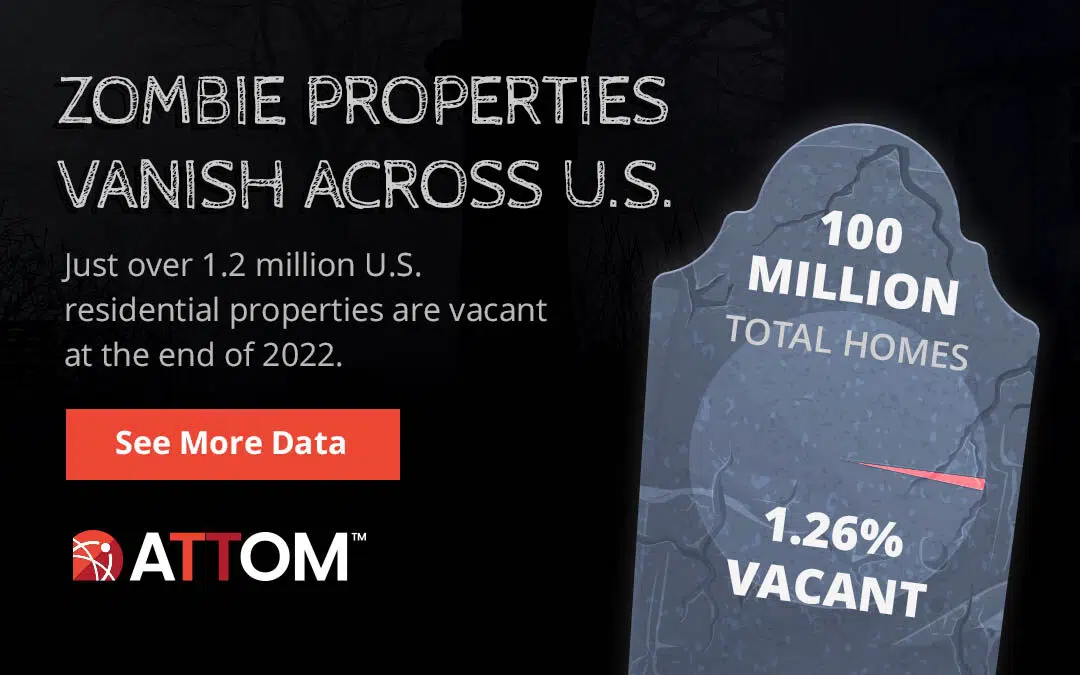 ZOMBIE PROPERTIES VANISH ACROSS U.S.

Just over 1.2 million U.S. residential properties are vacant at the end of 2022.

See More Data

ATTOM™

100 MILLION
TOTAL HOMES

1.26% VACANT