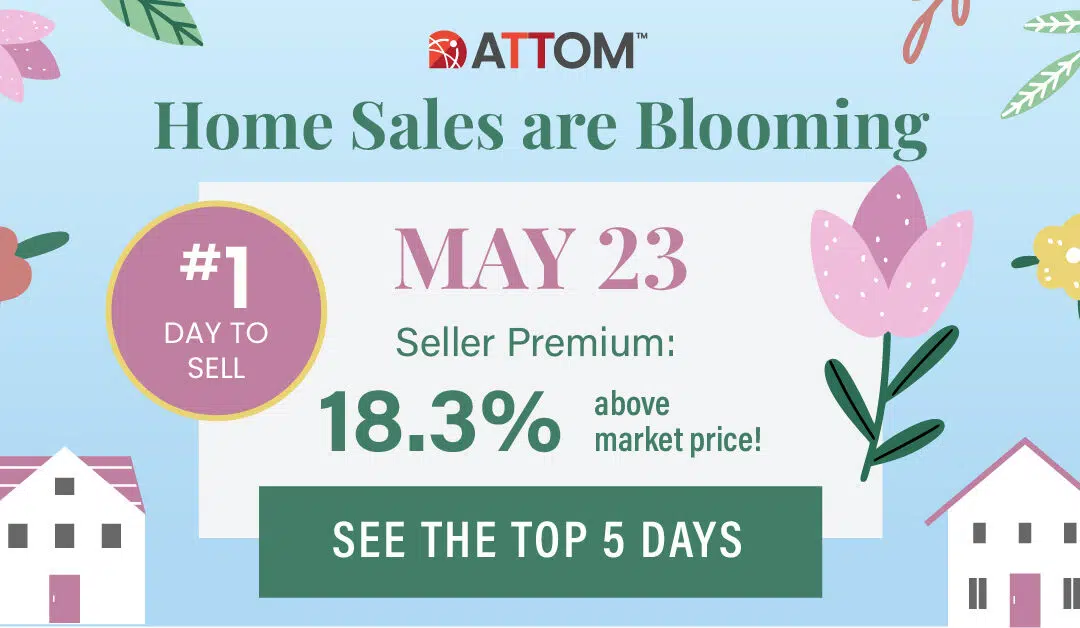 ATTOM™

Home Sales are Blooming

#1 DAY TO SELL

MAY 23

Seller Premium:

18.3% above market price!

SEE THE TOP 5 DAYS