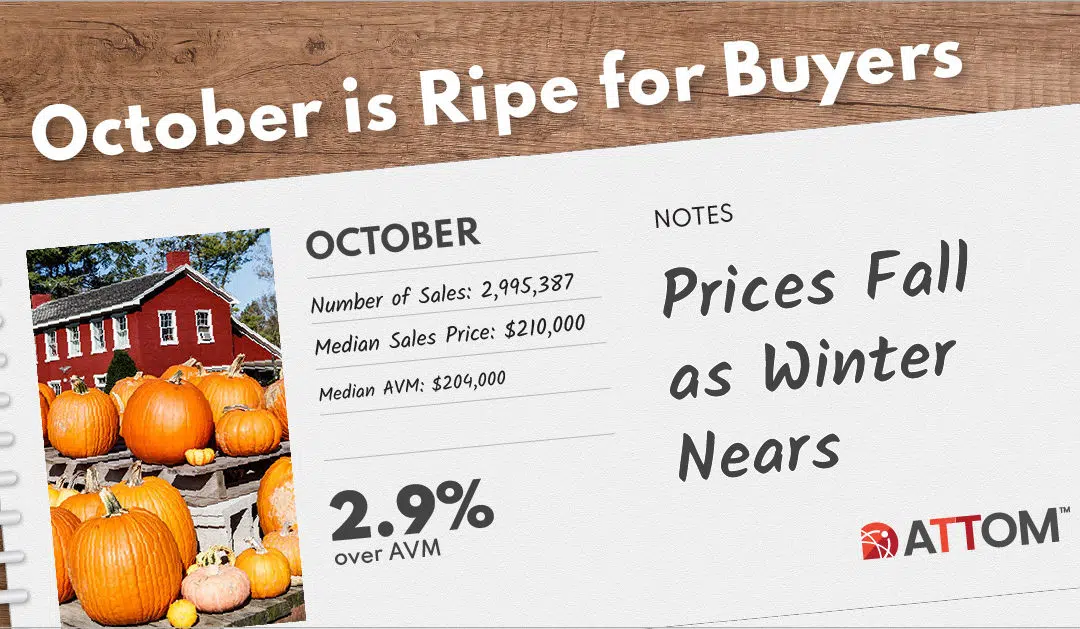 October is Ripe for Buyers

OCTOBER

Number of Sales: 2,995,387

Median Sales Price: $210,000

Median AVM: $204,000

2.9%
over AVM

NOTES

Prices Fall as Winter Nears

ATTOM™