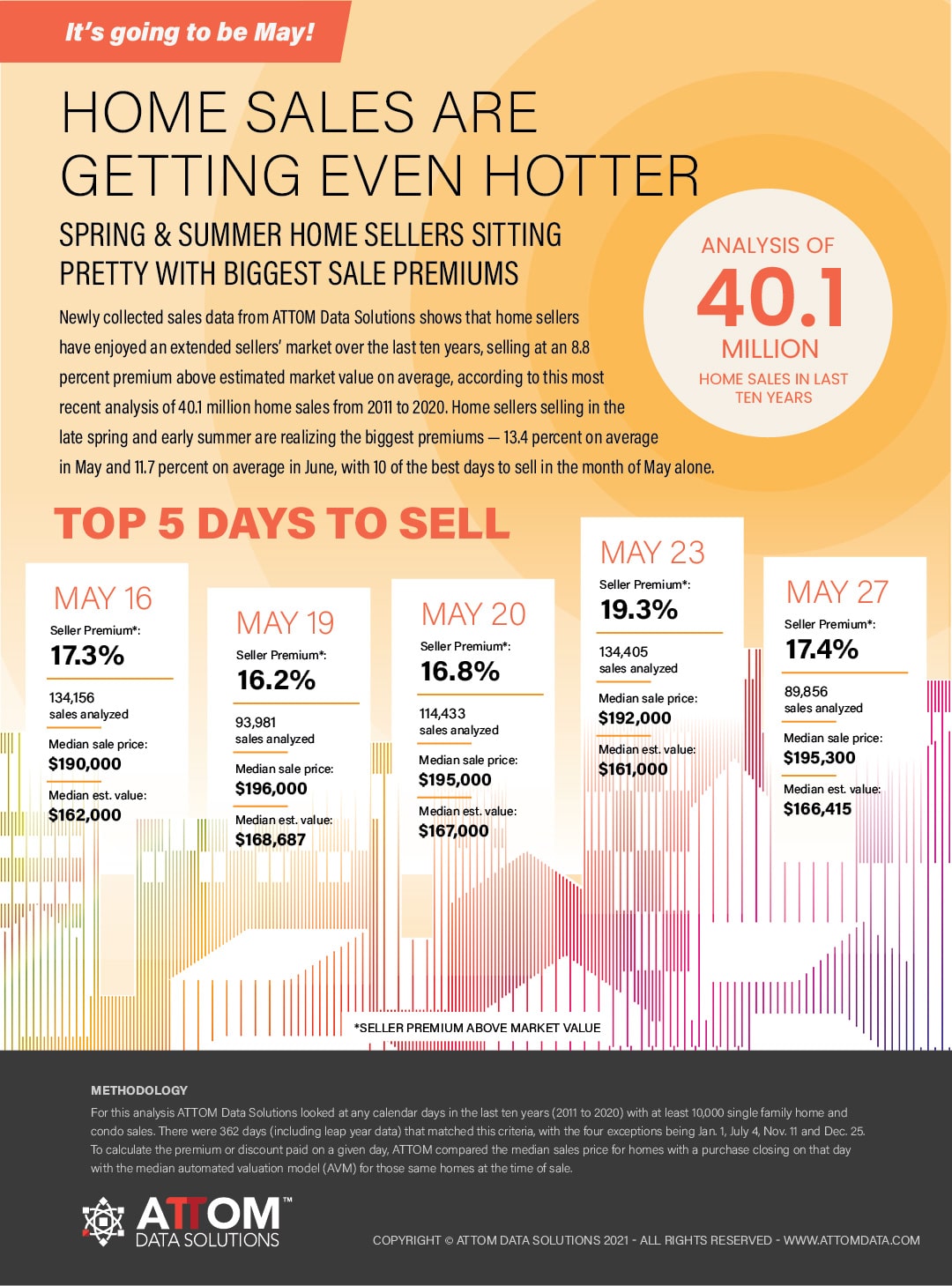 It's going to be May!

HOME SALES ARE GETTING EVEN HOTTER

SPRING & SUMMER HOME SELLERS SITTING PRETTY WITH BIGGEST SALE PREMIUMS

Newly collected sales data from ATTOM Data Solutions shows that home sellers have enjoyed an extended sellers' market over the last ten years, selling at an 8.8 percent premium above estimated market value on average, according to this most recent analysis of 40.1 million home sales from 2011 to 2020. Home sellers selling in the late spring and early summer are realizing the biggest premiums — 13.4 percent on average in May and 11.7 percent on average in June, with 10 of the best days to sell in the month of May alone.

ANALYSIS OF 40.1 MILLION HOME SALES IN LAST TEN YEARS

TOP 5 DAYS TO SELL

MAY 16
Seller Premium*:
17.3%
134,156 sales analyzed
Median sale price:
$190,000
Median est. value:
$162,000

MAY 19
Seller Premium*:
16.2%
93,981 sales analyzed
Median sale price:
$196,000
Median est. value:
$168,687

MAY 20
Seller Premium*:
16.8%
114,433 sales analyzed
Median sale price:
$195,000
Median est. value:
$167,000

MAY 23
Seller Premium*:
19.3%
134,405 sales analyzed
Median sale price:
$192,000
Median est. value:
$161,000

MAY 27
Seller Premium*:
17.4%
89,856 sales analyzed
Median sale price:
$195,300
Median est. value:
$166,415

*SELLER PREMIUM ABOVE MARKET VALUE

METHODOLOGY
For this analysis ATTOM Data Solutions looked at any calendar days in the last ten years (2011 to 2020) with at least 10,000 single family home and condo sales. There were 362 days (including leap year data) that matched this criteria, with the four exceptions being Jan. 1, July 4, Nov. 11 and Dec. 25. To calculate the premium or discount paid on a given day, ATTOM compared the median sales price for homes with a purchase closing on that day with the median automated valuation model (AVM) for those same homes at the time of sale.

ATTOM™ DATA SOLUTIONS

COPYRIGHT © ATTOM DATA SOLUTIONS 2021 - ALL RIGHTS RESERVED - WWW.ATTOMDATA.COM