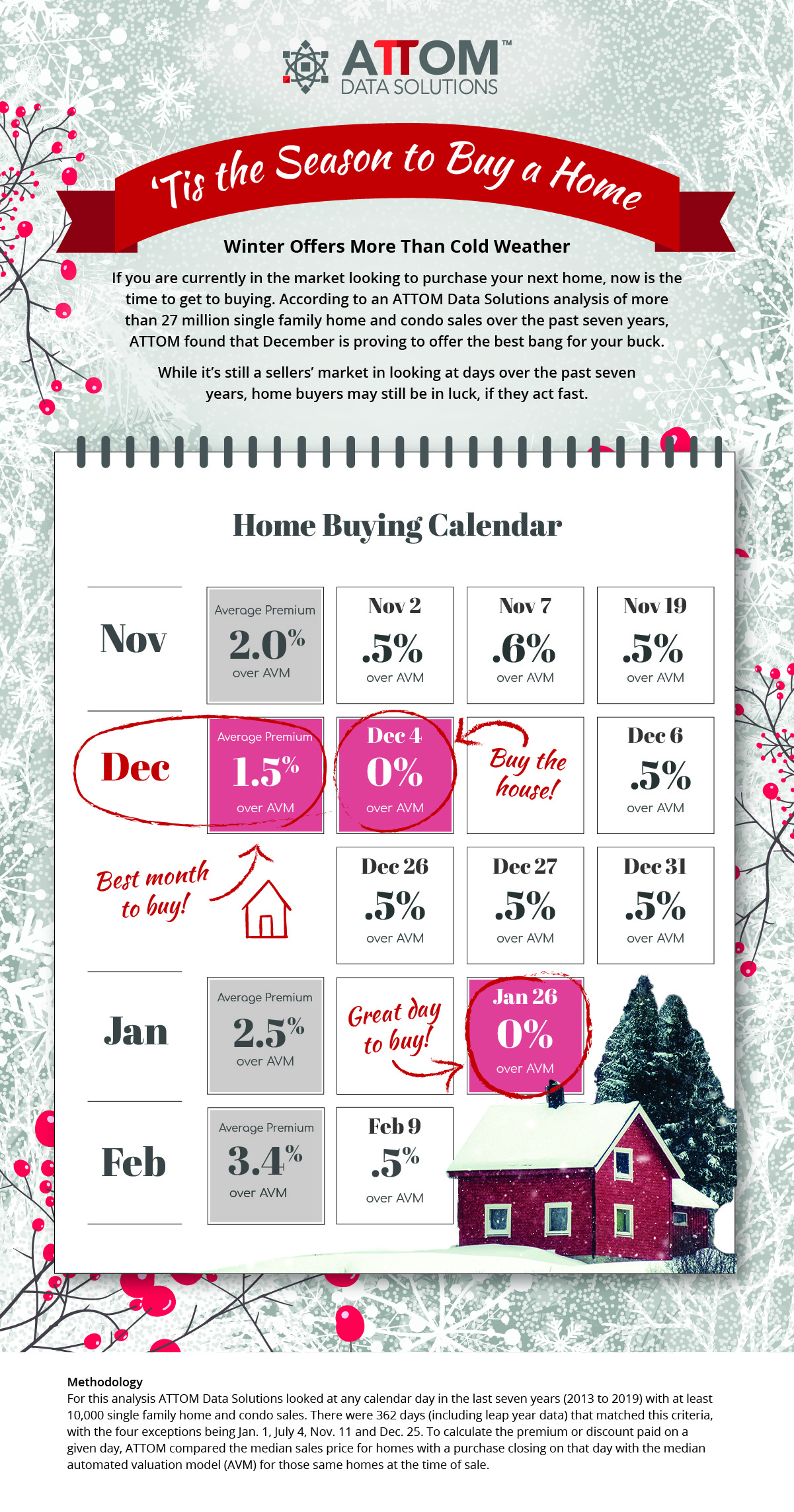 ATTOM™
DATA SOLUTIONS

'Tis the Season to Buy a Home

Winter Offers More Than Cold Weather

If you are currently in the market looking to purchase your next home, now is the time to get to buying. According to an ATTOM Data Solutions analysis of more than 27 million single family home and condo sales over the past seven years, ATTOM found that December is proving to offer the best bang for your buck.

While it's still a sellers' market in looking at days over the past seven years, home buyers may still be in luck, if they act fast.

Home Buying Calendar

Nov
Average Premium 2.0% over AVM
Nov 2 .5% over AVM
Nov 7 .6% over AVM
Nov 19 .5% over AVM

Dec
Average Premium 1.5% over AVM
Dec 4 0% over AVM
Buy the house!
Dec 6 .5% over AVM

Best month to buy!
Dec 26 .5% over AVM
Dec 27 .5% over AVM
Dec 31 .5% over AVM

Jan
Average Premium 2.5% over AVM
Great day to buy!
Jan 26 0% over AVM

Feb
Average Premium 3.4% over AVM
Feb 9 .5% over AVM

Methodology
For this analysis ATTOM Data Solutions looked at any calendar day in the last seven years (2013 to 2019) with at least 10,000 single family home and condo sales. There were 362 days (including leap year data) that matched this criteria, with the four exceptions being Jan. 1, July 4, Nov. 11 and Dec. 25. To calculate the premium or discount paid on a given day, ATTOM compared the median sales price for homes with a purchase closing on that day with the median automated valuation model (AVM) for those same homes at the time of sale.